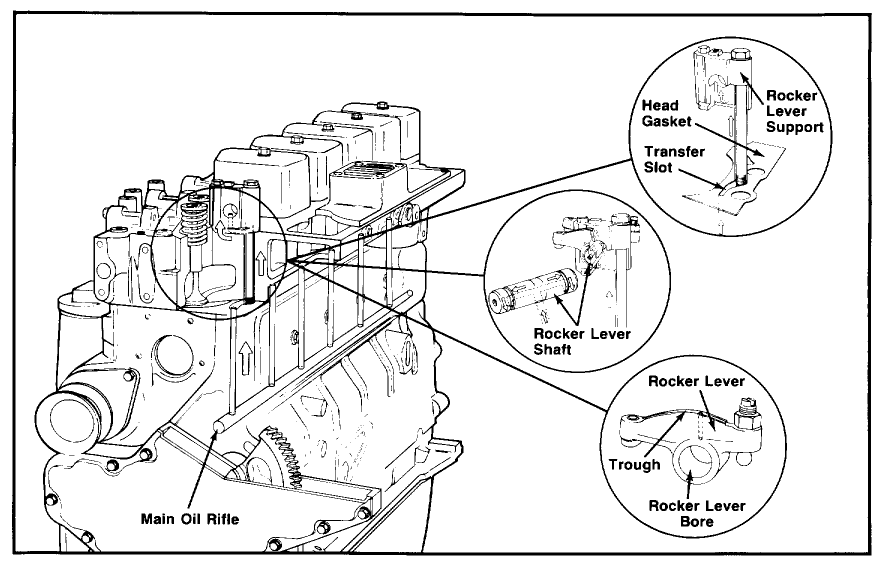 Head Gasket

Rocker Lever Support

Transfer Slot

Rocker Lever Shaft

Rocker Lever

Trough

Rocker Lever Bore

Main Oil Rifle